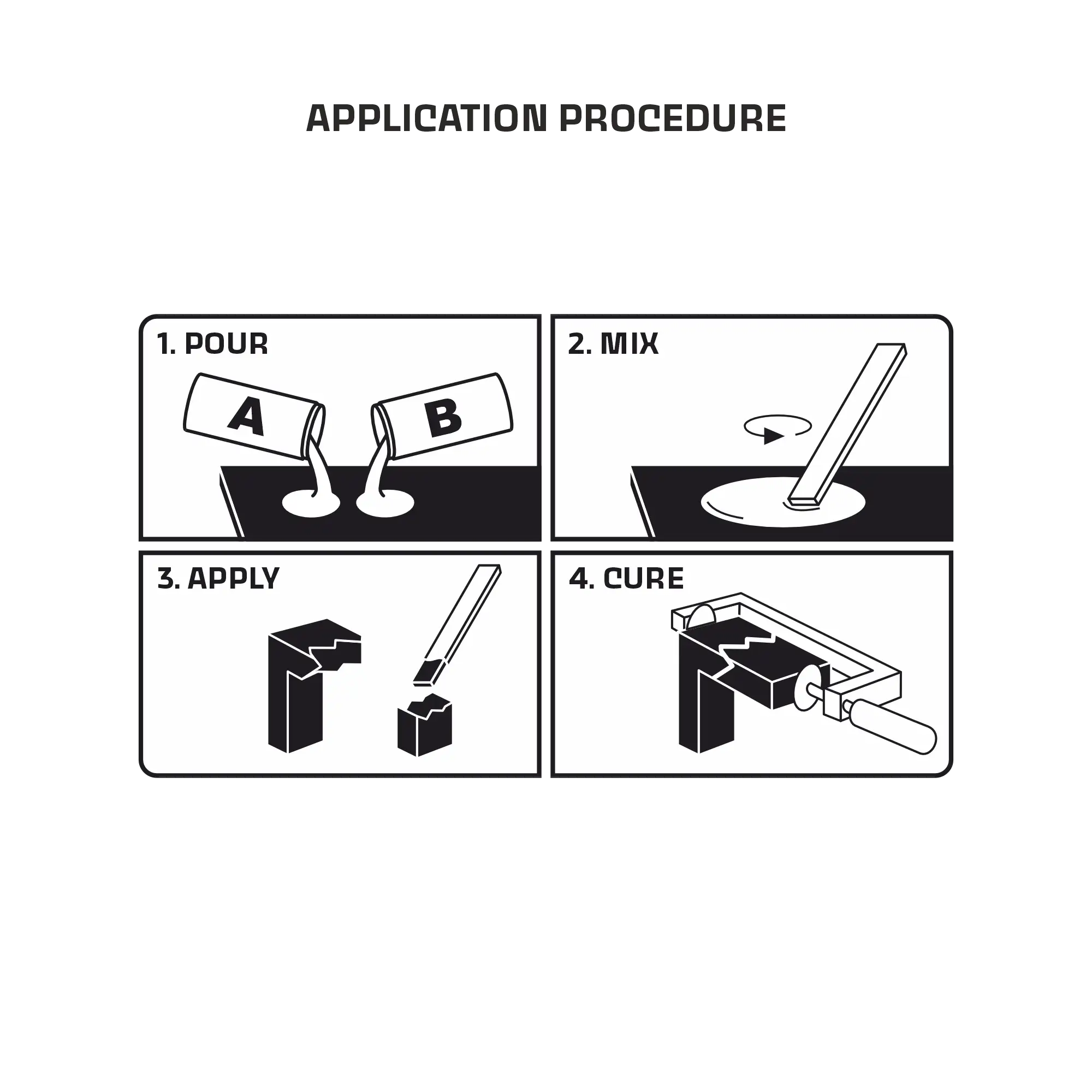 APPLICATION PROCEDURE

1. POUR

A

B

2. MIX

3. APPLY

4. CURE